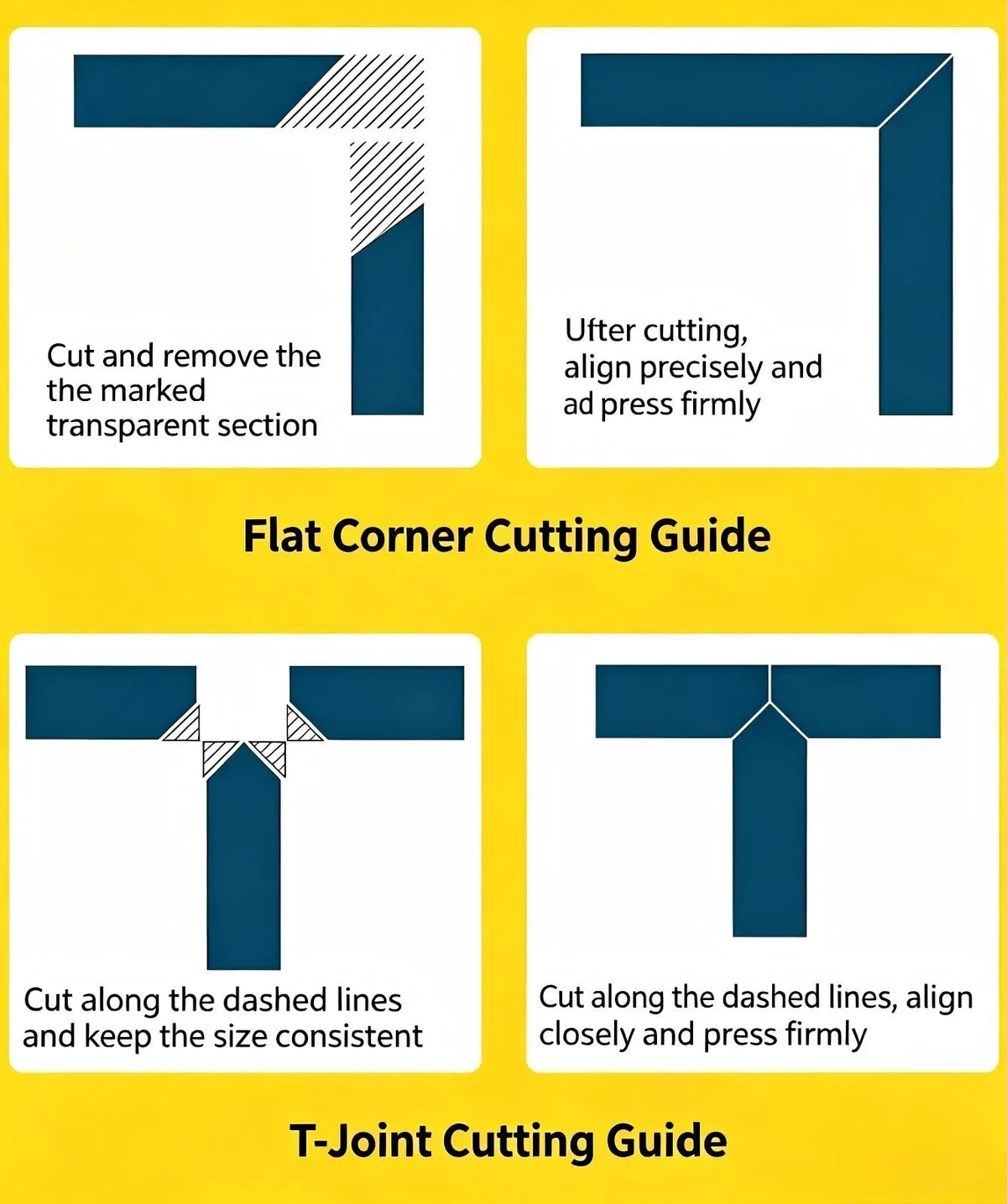 Cut and remove the the marked transparent section

Ufter cutting, align precisely and ad press firmly

Flat Corner Cutting Guide

Cut along the dashed lines and keep the size consistent

Cut along the dashed lines, align closely and press firmly

T-Joint Cutting Guide